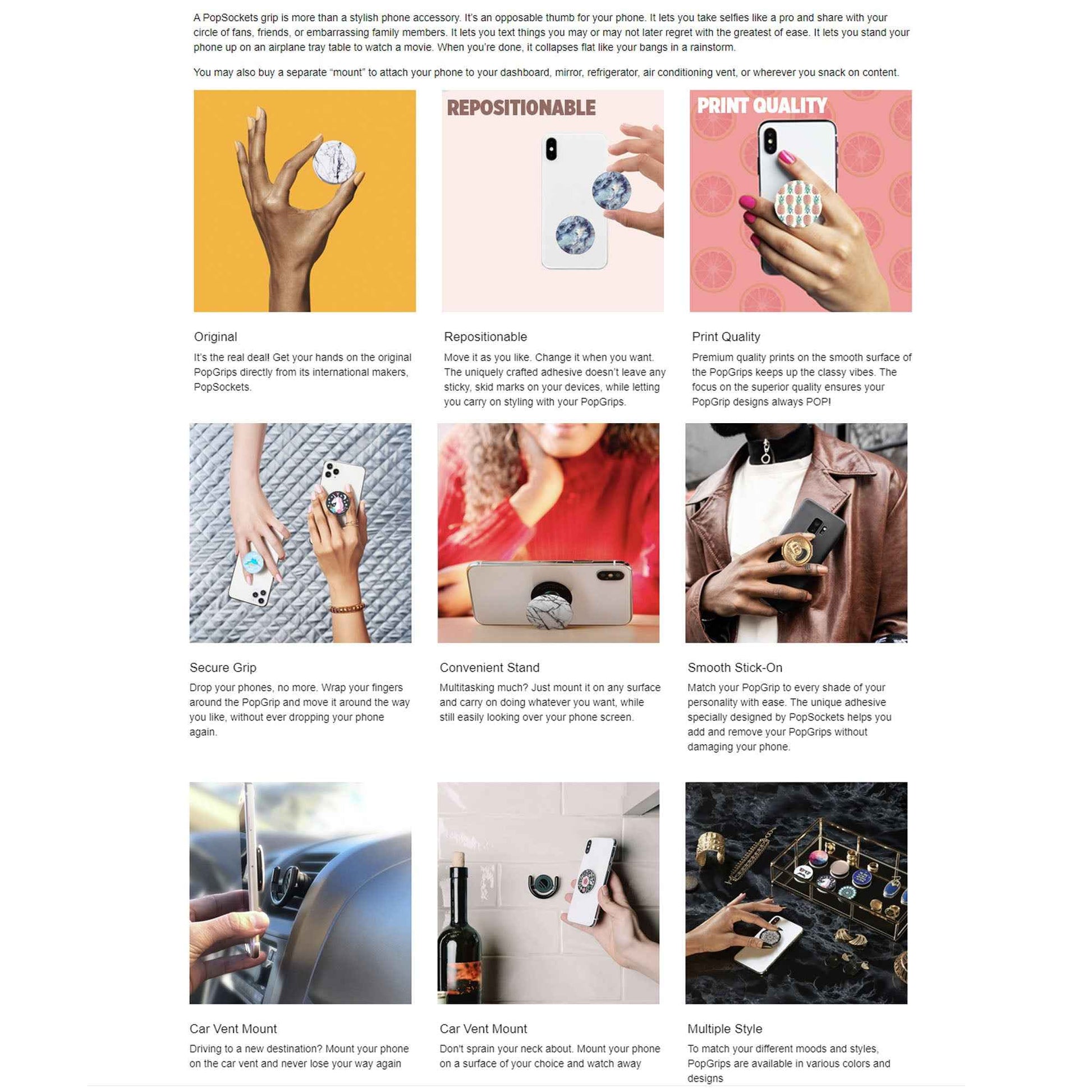 A PopSockets grip is more than a stylish phone accessory. It's an opposable thumb for your phone. It lets you take selfies like a pro and share with your circle of fans, friends, or embarrassing family members. It lets you text things you may or may not later regret with the greatest of ease. It lets you stand your phone up on an airplane tray table to watch a movie. When you're done, it collapses flat like your bangs in a rainstorm.

You may also buy a separate "mount" to attach your phone to your dashboard, mirror, refrigerator, air conditioning vent, or wherever you snack on content.

REPOSITIONABLE

PRINT QUALITY

Original

It's the real deal! Get your hands on the original PopGrips directly from its international makers, PopSockets.

Repositionable

Move it as you like. Change it when you want. The uniquely crafted adhesive doesn't leave any sticky, skid marks on your devices, while letting you carry on styling with your PopGrips.

Print Quality

Premium quality prints on the smooth surface of the PopGrips keeps up the classy vibes. The focus on the superior quality ensures your PopGrip designs always POP!

Secure Grip

Drop your phones, no more. Wrap your fingers around the PopGrip and move it around the way you like, without ever dropping your phone again.

Convenient Stand

Multitasking much? Just mount it on any surface and carry on doing whatever you want, while still easily looking over your phone screen.

Smooth Stick-On

Match your PopGrip to every shade of your personality with ease. The unique adhesive specially designed by PopSockets helps you add and remove your PopGrips without damaging your phone.

Car Vent Mount

Driving to a new destination? Mount your phone on the car vent and never lose your way again

Car Vent Mount

Don't sprain your neck about. Mount your phone on a surface of your choice and watch away

Multiple Style

To match your different moods and styles, PopGrips are available in various colors and designs