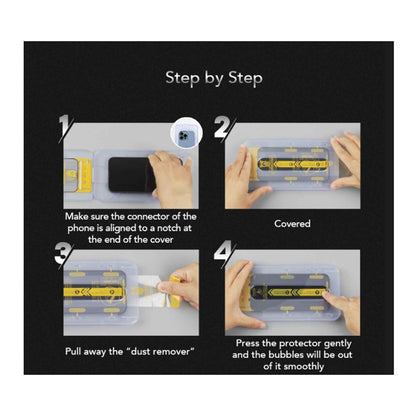 Step by Step

1

Make sure the connector of the phone is aligned to a notch at the end of the cover

2

Covered

3

Pull away the "dust remover"

4

Press the protector gently and the bubbles will be out of it smoothly