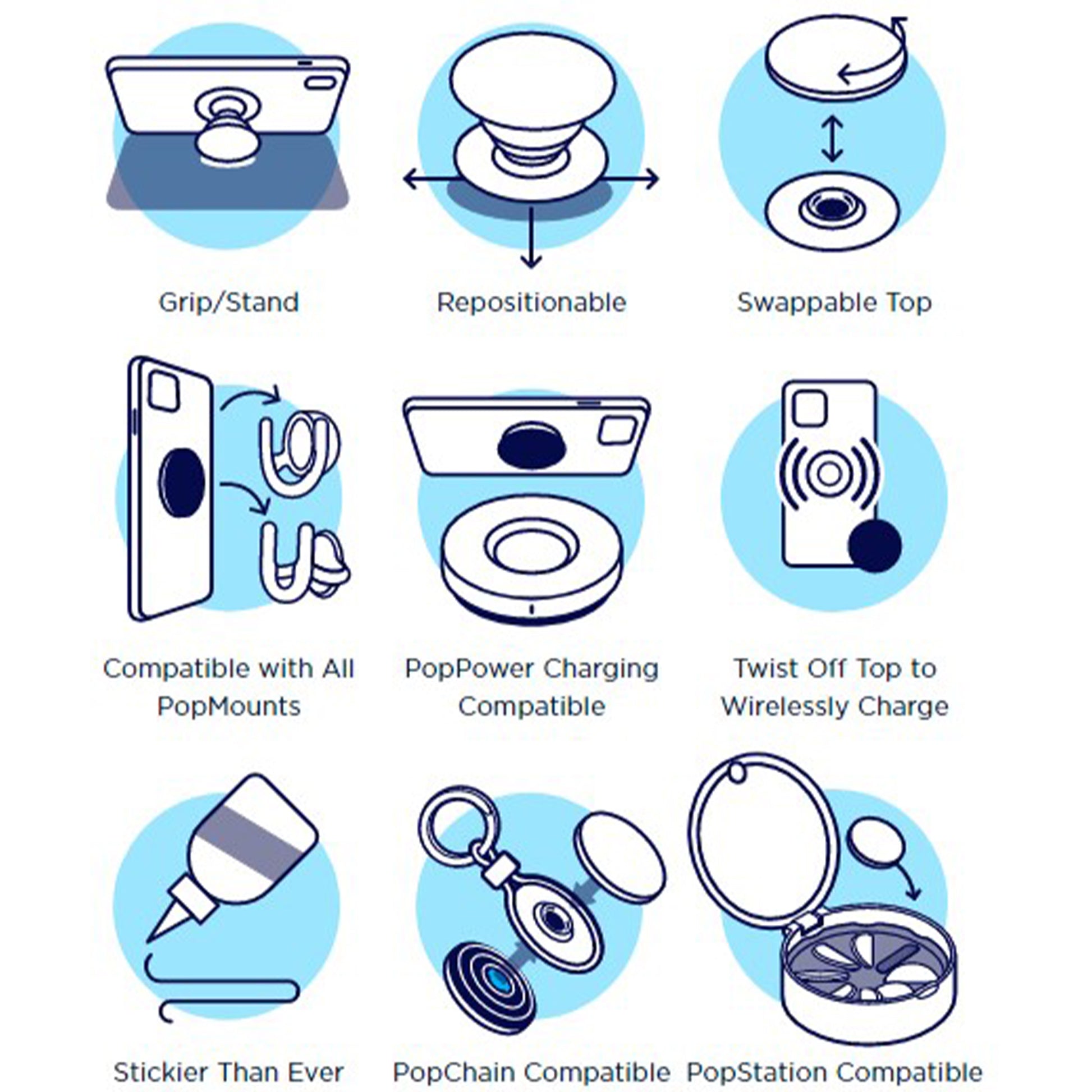 Grip/Stand

Repositionable

Swappable Top

Compatible with All PopMounts

PopPower Charging Compatible

Twist Off Top to Wirelessly Charge

Stickier Than Ever

PopChain Compatible

PopStation Compatible