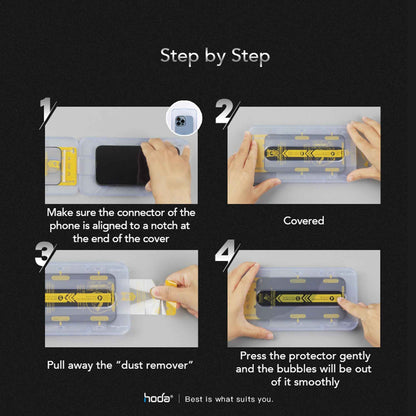 Step by Step

1

Make sure the connector of the phone is aligned to a notch at the end of the cover

2

Covered

3

Pull away the "dust remover"

4

Press the protector gently and the bubbles will be out of it smoothly

hoda® | Best is what suits you.