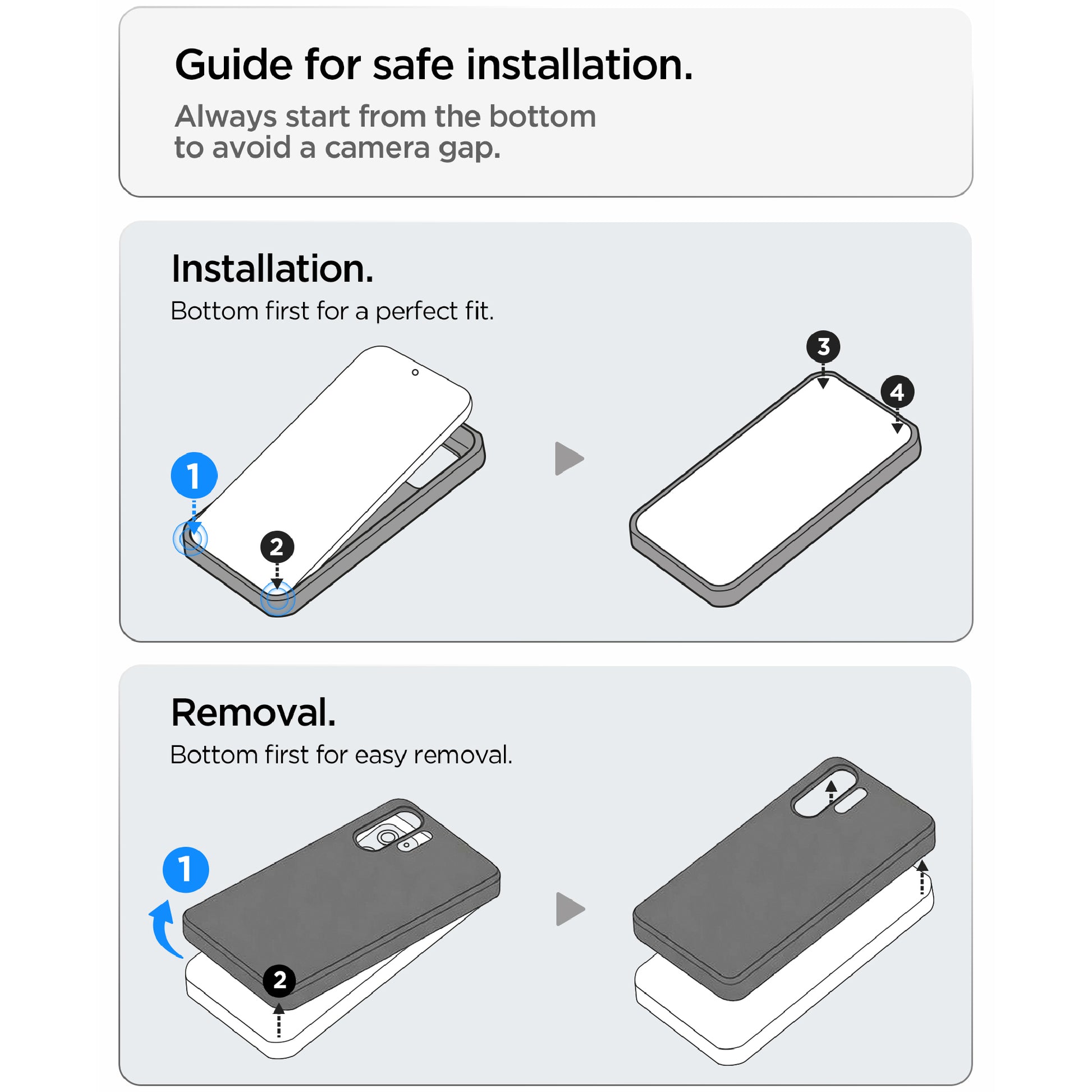 Guide for safe installation.

Always start from the bottom to avoid a camera gap.

Installation.

Bottom first for a perfect fit.

1

2

3

4

Removal.

Bottom first for easy removal.

1

2