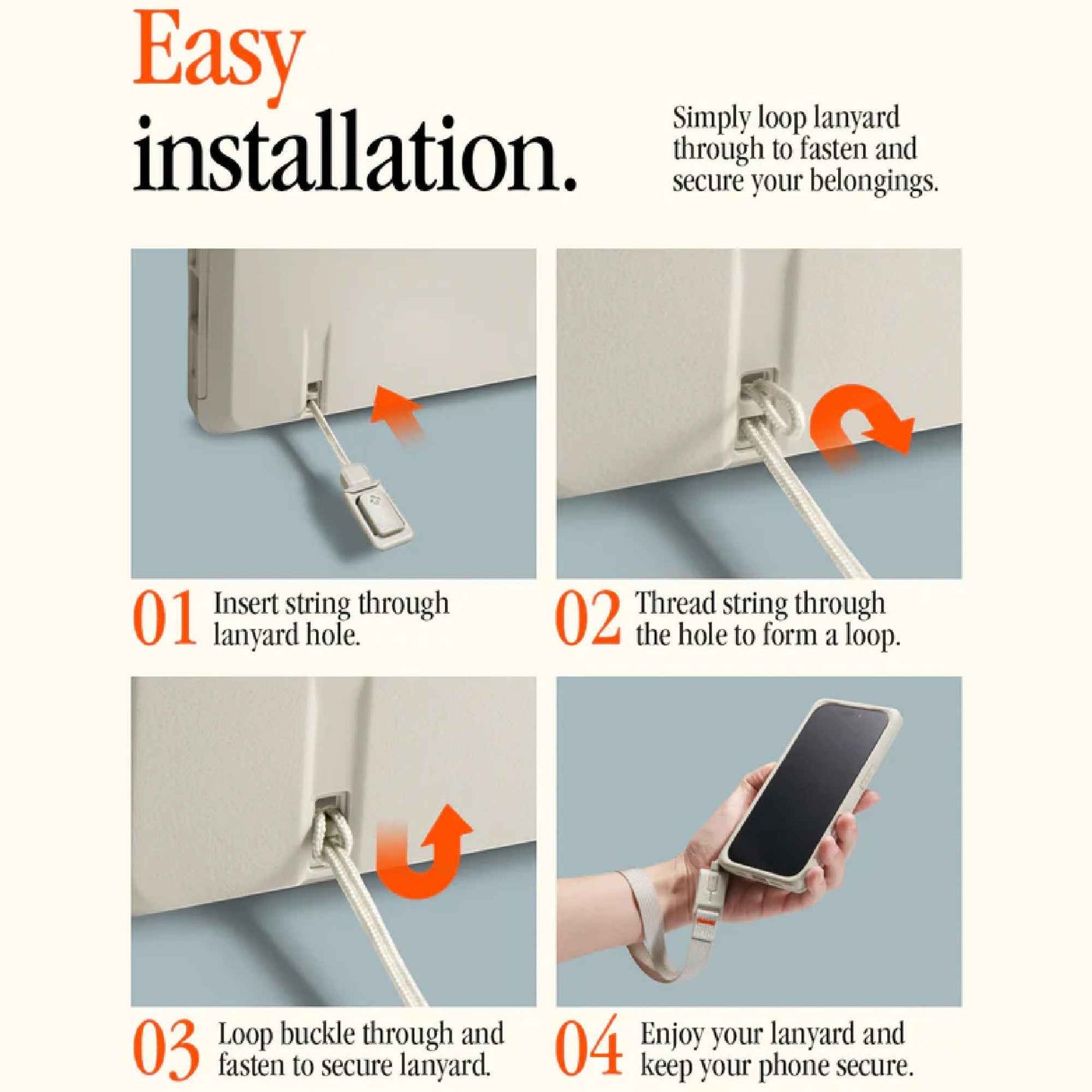 Easy installation.

Simply loop lanyard through to fasten and secure your belongings.

01 Insert string through lanyard hole.

02 Thread string through the hole to form a loop.

03 Loop buckle through and fasten to secure lanyard.

04 Enjoy your lanyard and keep your phone secure.