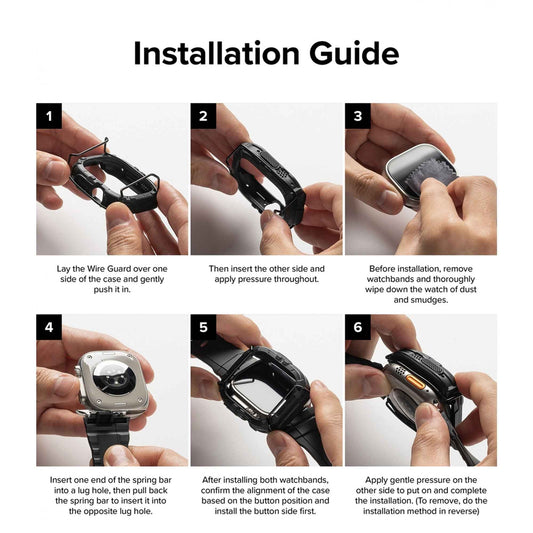 Installation Guide

1

Lay the Wire Guard over one side of the case and gently push it in.

2

Then insert the other side and apply pressure throughout.

3

Before installation, remove watchbands and thoroughly wipe down the watch of dust and smudges.

4

Insert one end of the spring bar into a lug hole, then pull back the spring bar to insert it into the opposite lug hole.

5

After installing both watchbands, confirm the alignment of the case based on the button position and install the button side first.

6

Apply gentle pressure on the other side to put on and complete the installation. (To remove, do the installation method in reverse)