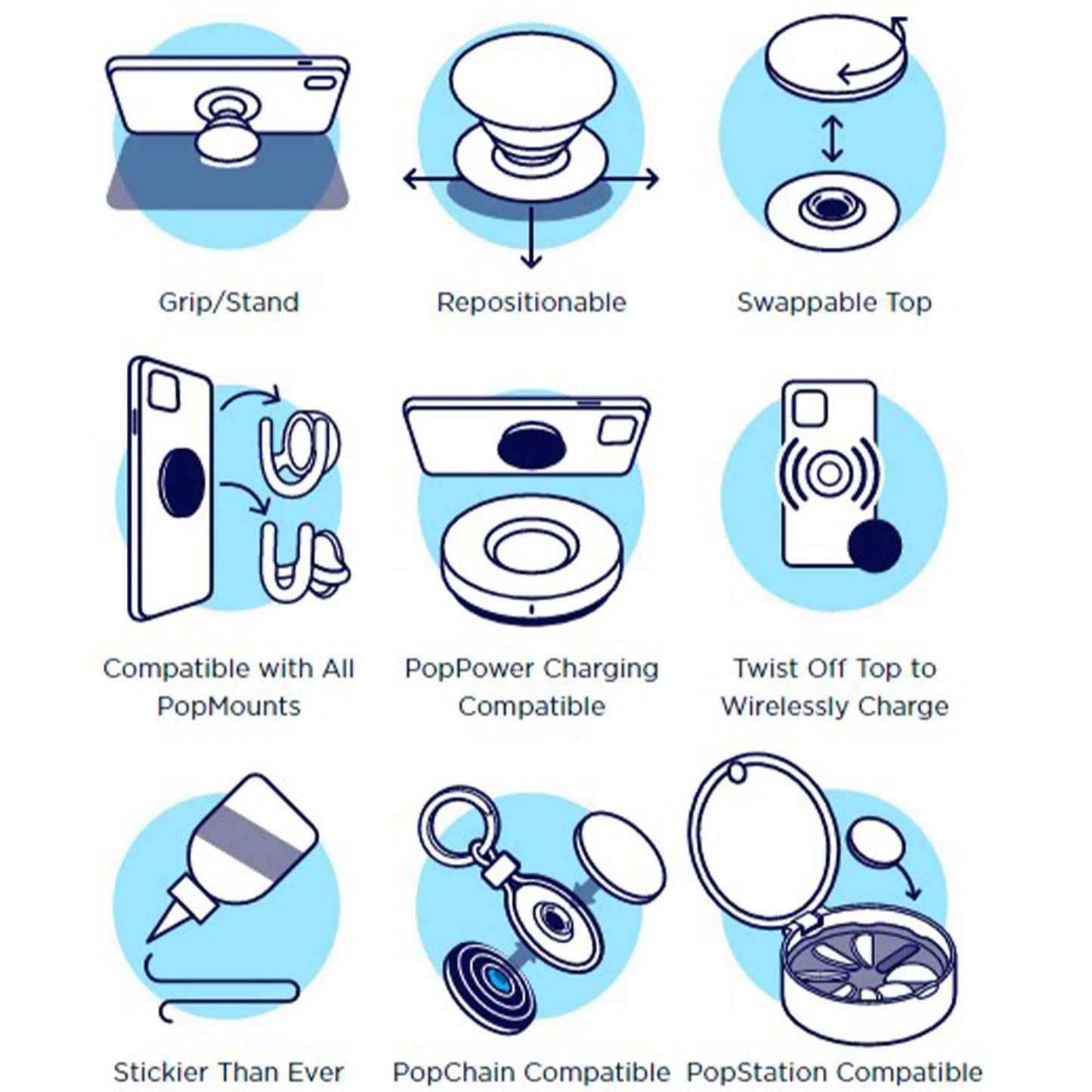 Grip/Stand

Repositionable

Swappable Top

Compatible with All PopMounts

PopPower Charging Compatible

Twist Off Top to Wirelessly Charge

Stickier Than Ever

PopChain Compatible

PopStation Compatible