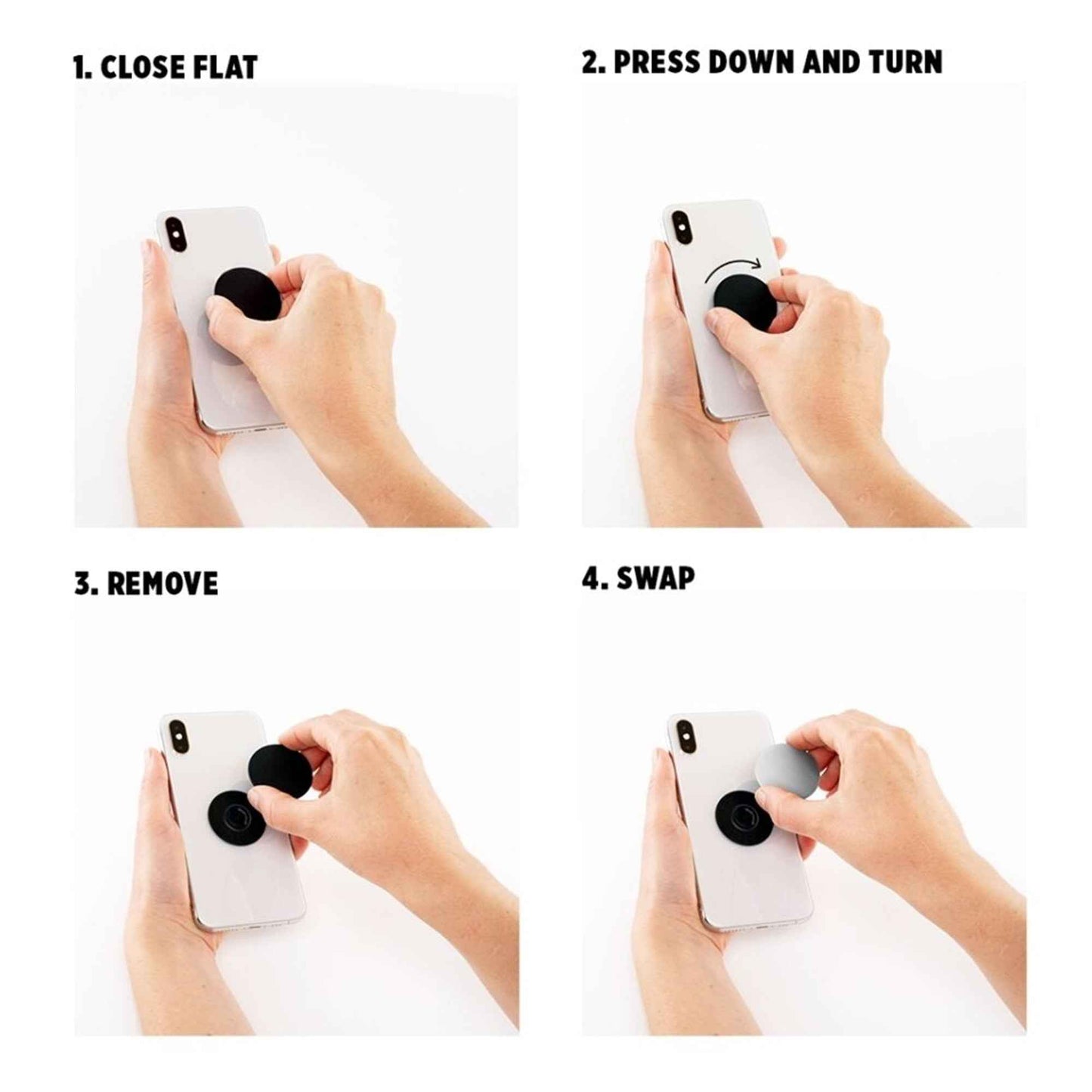 1. CLOSE FLAT

2. PRESS DOWN AND TURN

3. REMOVE

4. SWAP