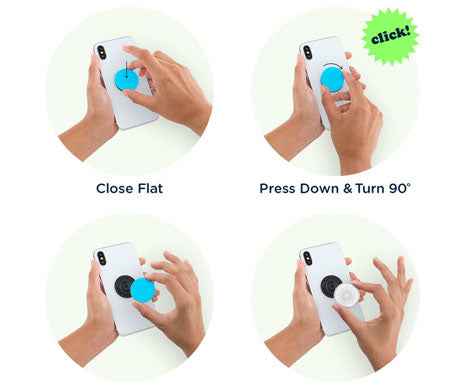 click!

Close Flat

Press Down & Turn 90°