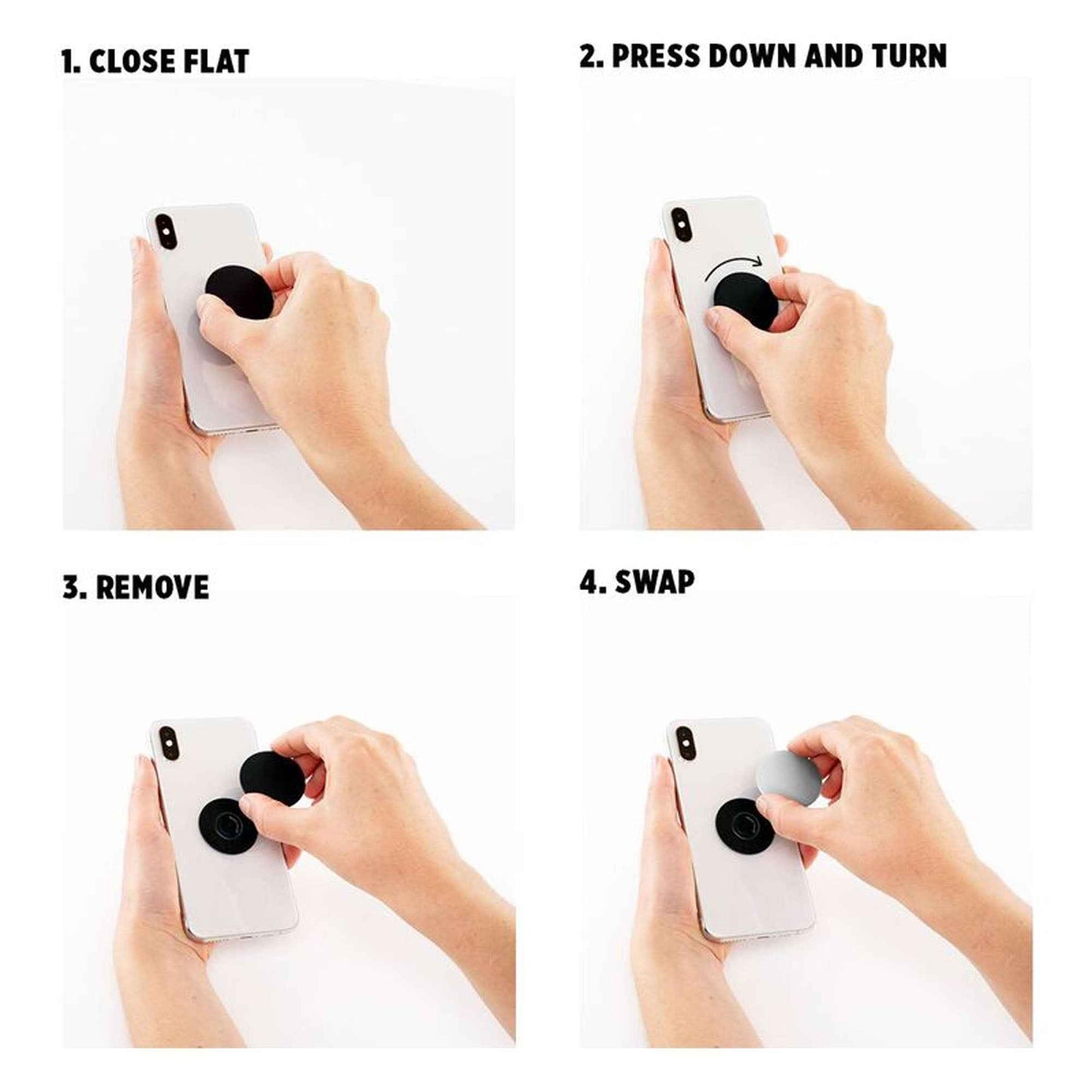 1. CLOSE FLAT

2. PRESS DOWN AND TURN

3. REMOVE

4. SWAP