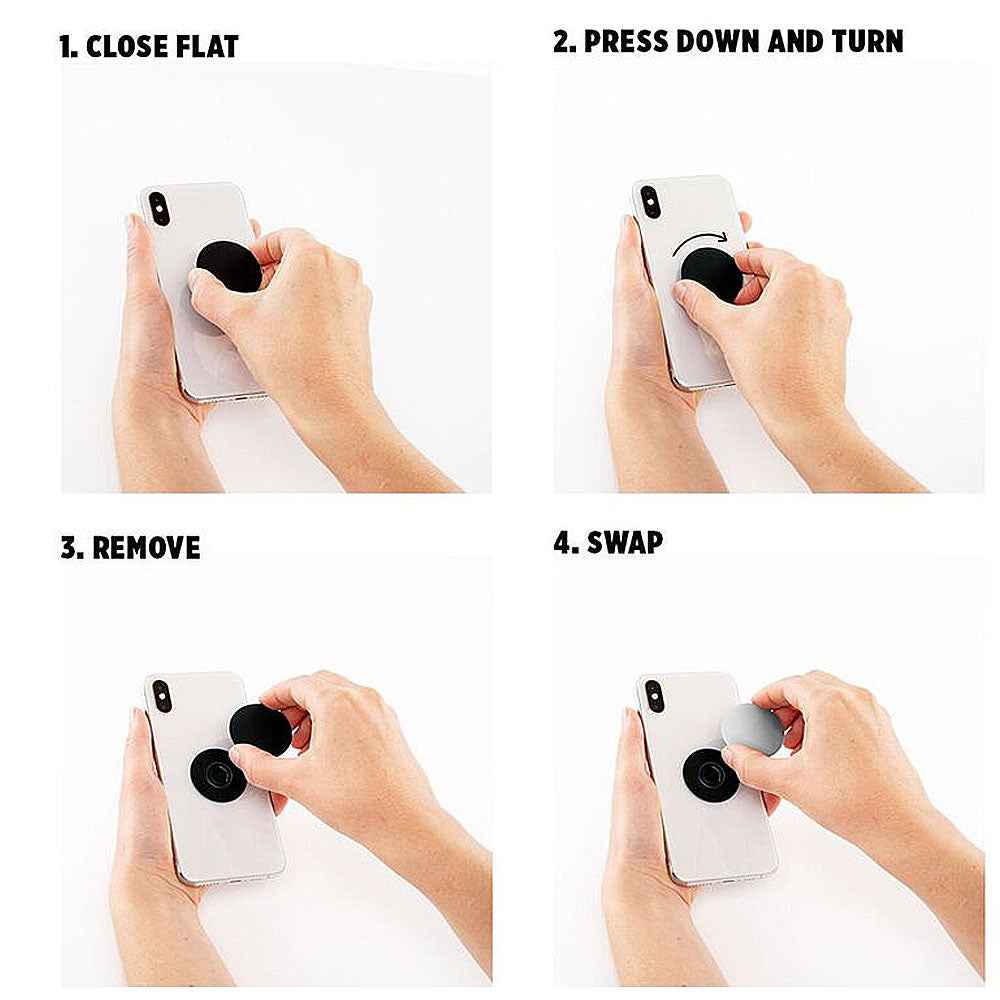 1. CLOSE FLAT

2. PRESS DOWN AND TURN

3. REMOVE

4. SWAP