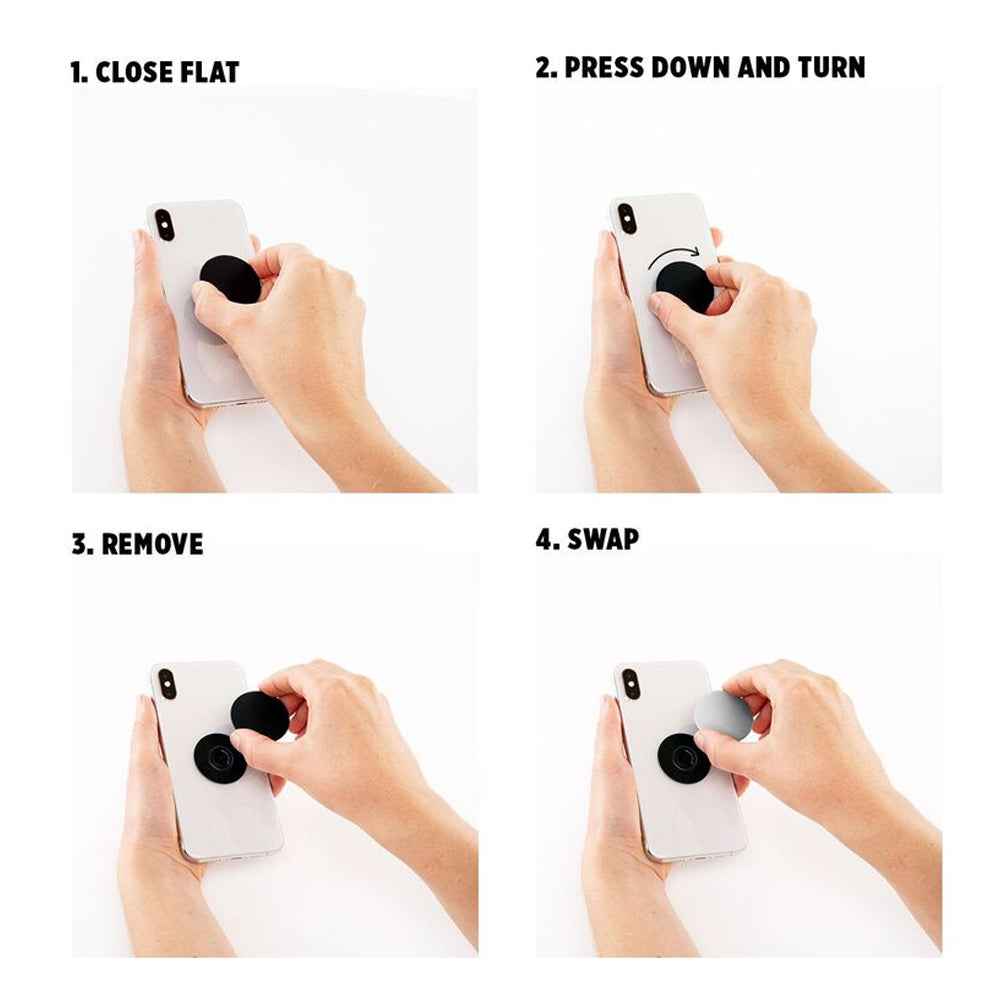 1. CLOSE FLAT

2. PRESS DOWN AND TURN

3. REMOVE

4. SWAP