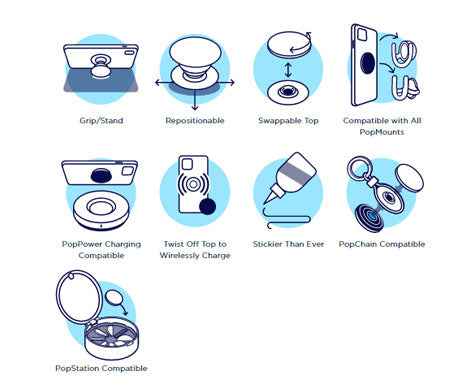 Grip/Stand

Repositionable

Swappable Top

Compatible with All PopMounts

PopPower Charging Compatible

Twist Off Top to Wirelessly Charge

Stickier Than Ever

PopChain Compatible

PopStation Compatible