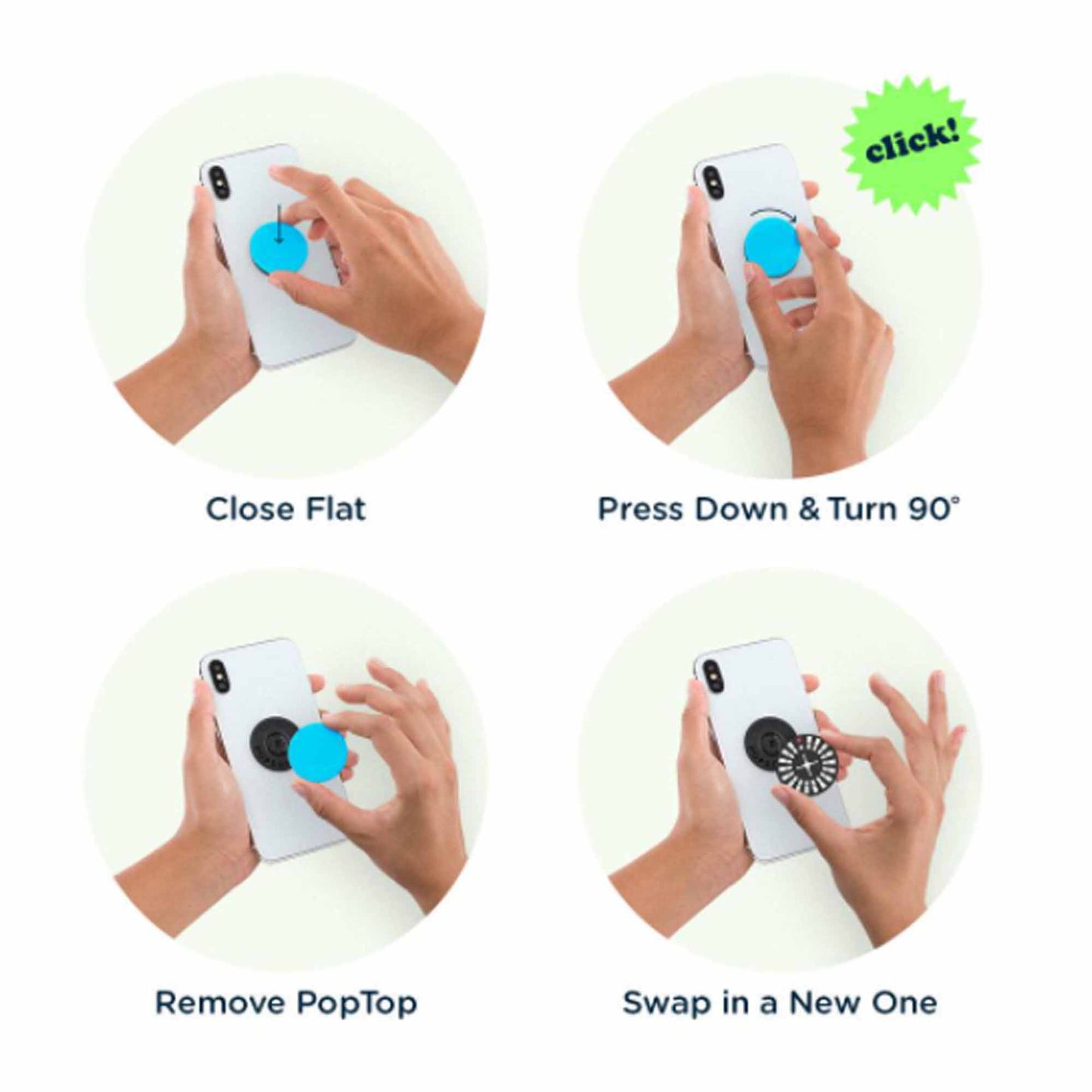 Close Flat

click!

Press Down & Turn 90°

Remove PopTop

Swap in a New One