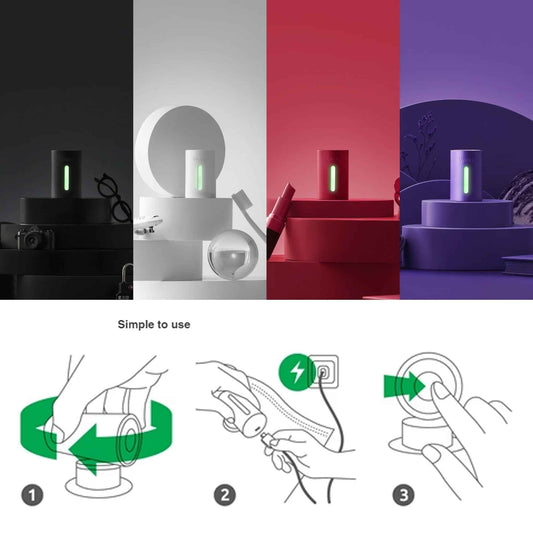 Simple to use

1

2

3